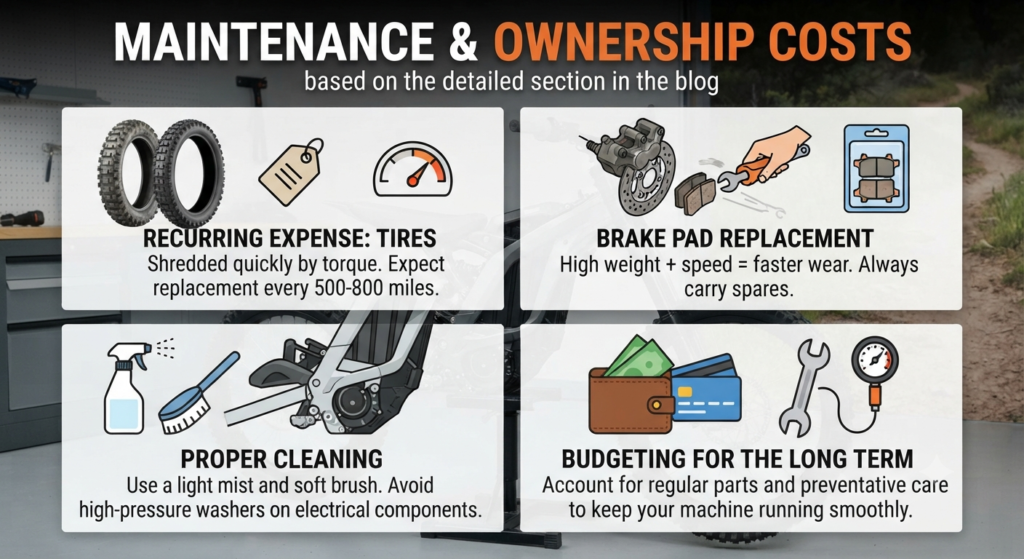 MAINTENANCE & OWNERSHIP COSTS
based on the detailed section in the blog

RECURRING EXPENSE: TIRES
Shredded quickly by torque. Expect replacement every 500-800 miles.

BRAKE PAD REPLACEMENT
High weight + speed = faster wear. Always carry spares.

PROPER CLEANING
Use a light mist and soft brush. Avoid high-pressure washers on electrical components.

BUDGETING FOR THE LONG TERM
Account for regular parts and preventative care to keep your machine running smoothly.